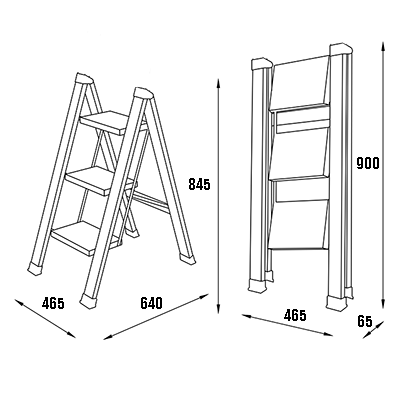 845
465
640
900
465
65