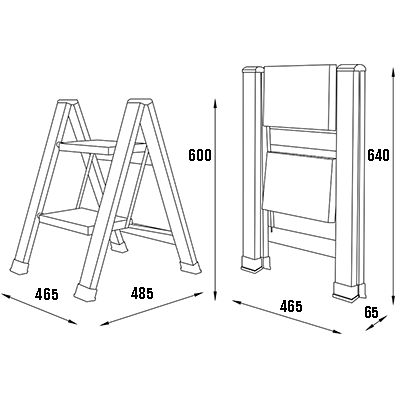 600

465

485

640

465

65