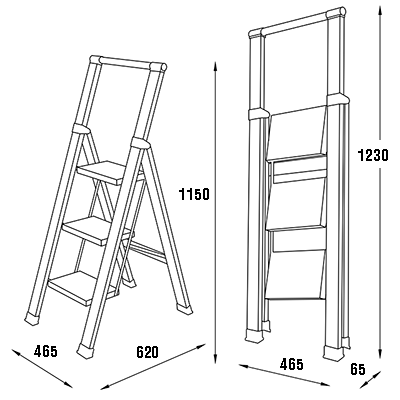 1150

465

620

1230

465

65