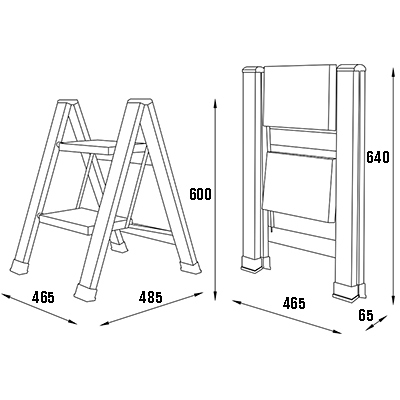 600
465
485
640
465
65