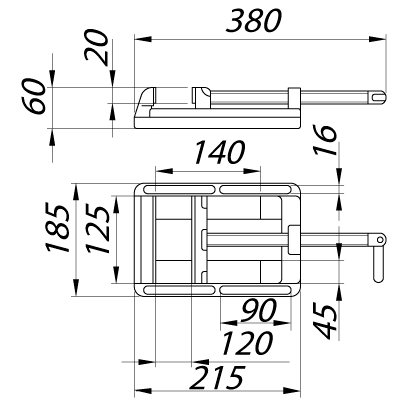 380

20

60

16

140

185

125

90

45

120

215